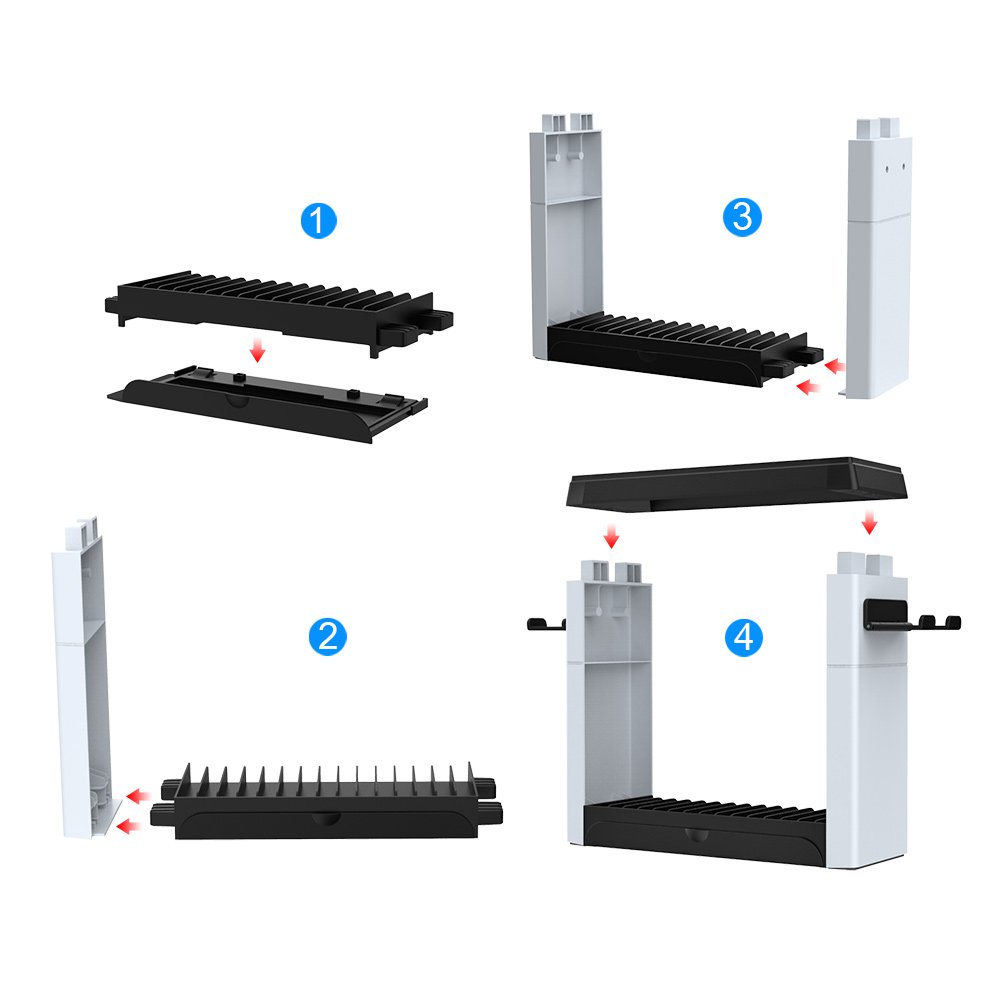 1

3

2

4